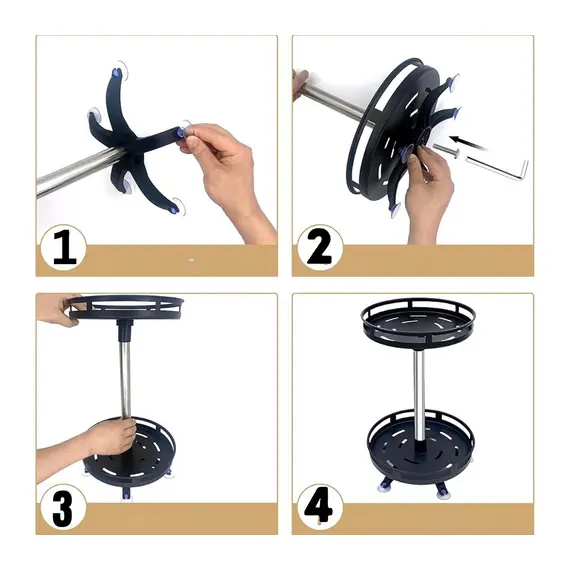 1

2

3

4