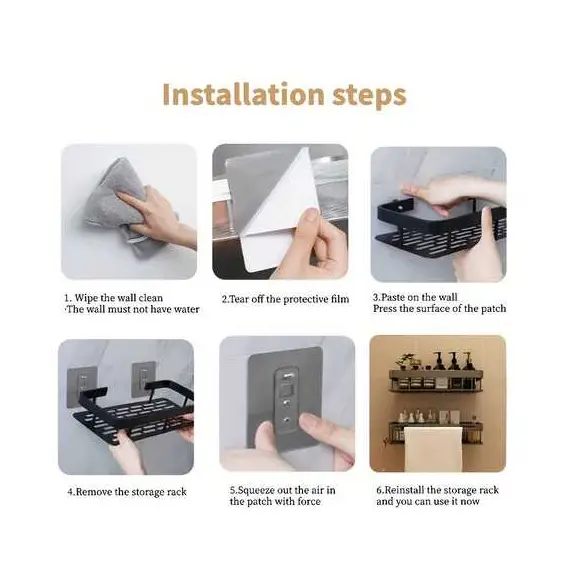 Installation steps

1. Wipe the wall clean
·The wall must not have water

2.Tear off the protective film

3.Paste on the wall
Press the surface of the patch

4.Remove the storage rack

5.Squeeze out the air in the patch with force

6.Reinstall the storage rack and you can use it now