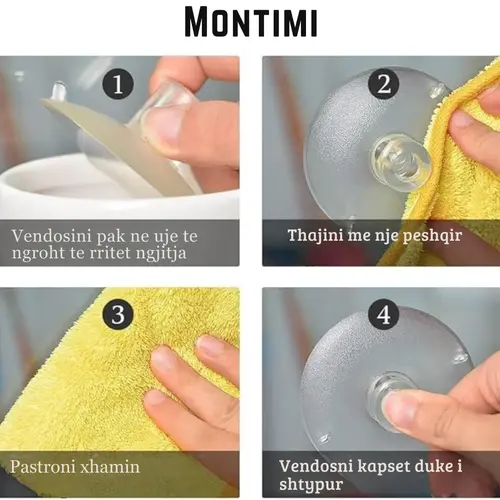 MONTIMI

1
Vendosini pak ne uje te ngroht te rritet ngjitja

2
Thajini me nje peshqir

3
Pastroni xhamin

4
Vendosni kapset duke i shtypur