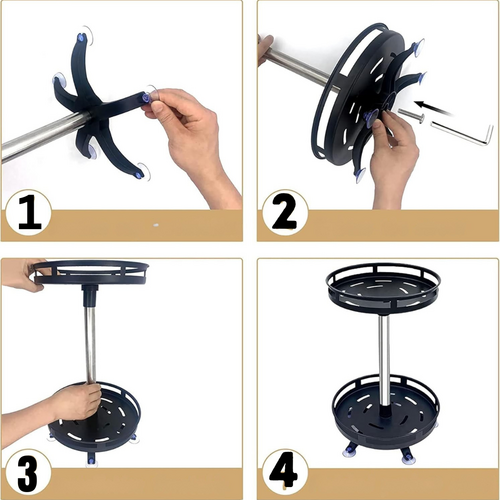 1

2

3

4